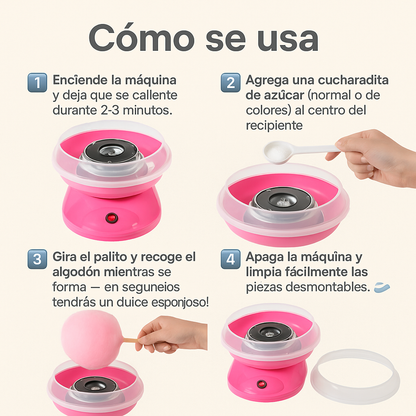 Cómo se usa

1 Encîende la máquina y deja que se callente durante 2-3 minutos.

2 Agrega una cucharadita de azûcar (normal o de colores) al centro del recipiente

3 Gira el palito y recoge el algodón mientras se forma — en seguneios tendrás un duice esponjoso!

4 Apaga la máquîna y limpia fácilmente las piezas desmontables.