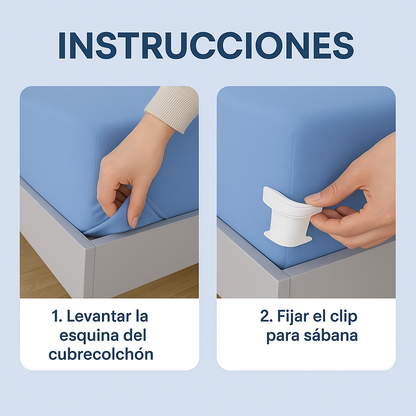 INSTRUCCIONES

1. Levantar la esquina del cubrecolchón

2. Fijar el clip para sábana