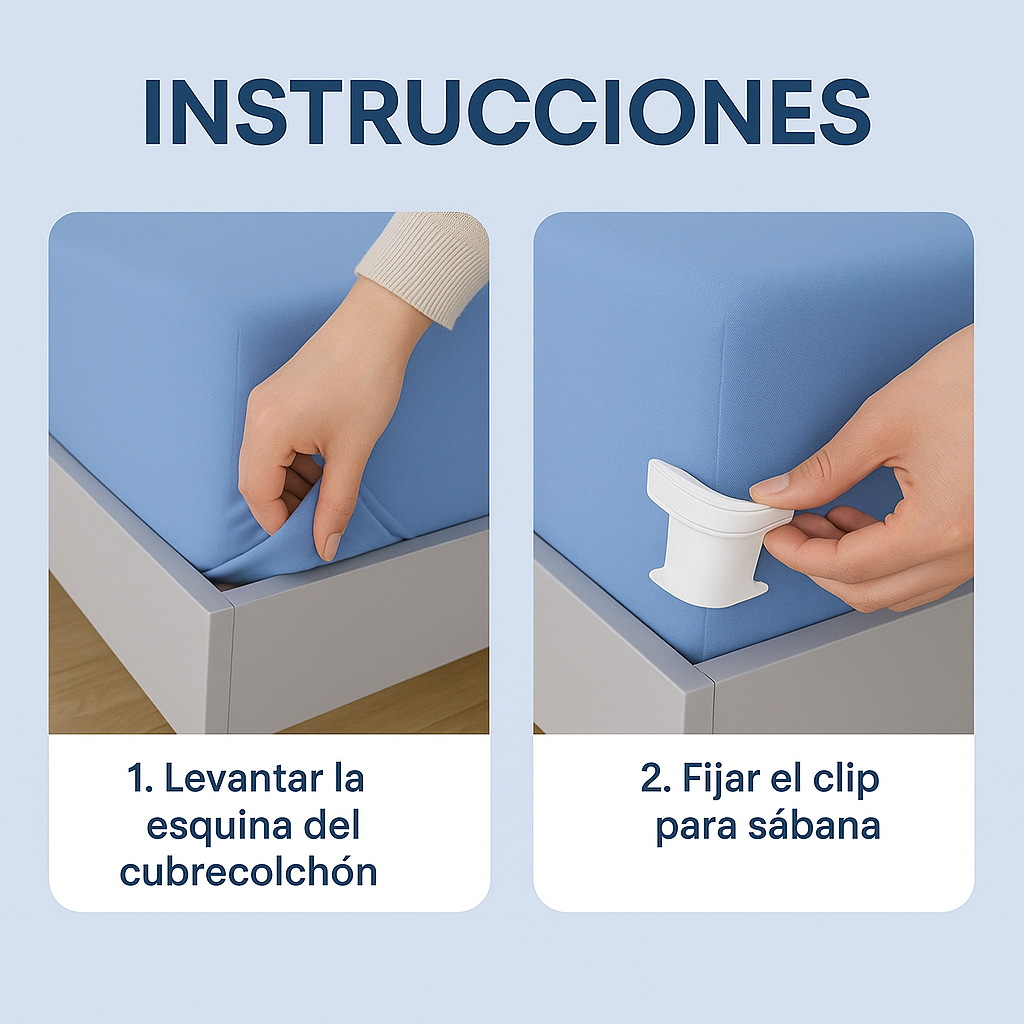 INSTRUCCIONES

1. Levantar la esquina del cubrecolchón

2. Fijar el clip para sábana