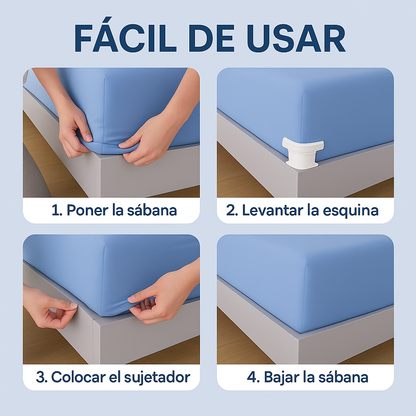 FÁCIL DE USAR

1. Poner la sábana

2. Levantar la esquina

3. Colocar el sujetador

4. Bajar la sábana