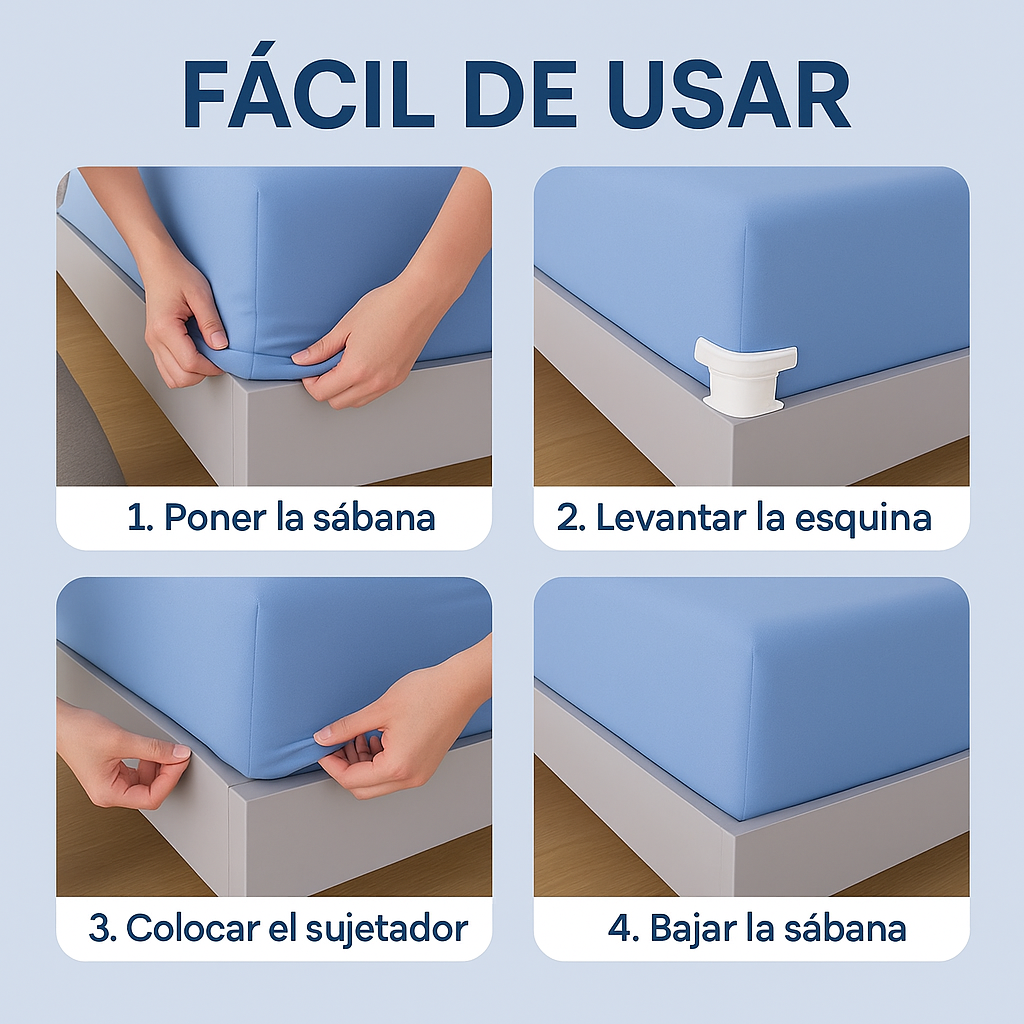 FÁCIL DE USAR

1. Poner la sábana

2. Levantar la esquina

3. Colocar el sujetador

4. Bajar la sábana