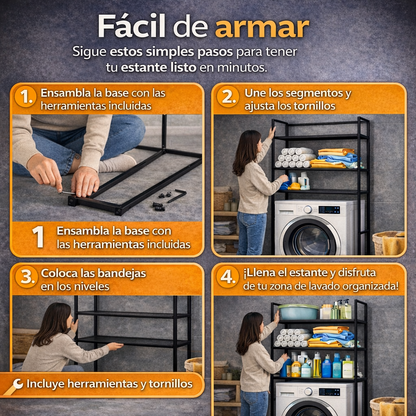 Fácil de armar
Sigue estos simples pasos para tener tu estante listo en minutos.

1. Ensambla la base con las herramientas incluidas

1 Ensambla la base con las herramientas incluidas

2. Une los segmentos y ajusta los tornillos

3. Coloca las bandejas en los niveles

Incluye herramientas y tornillos

4. ¡Llena el estante y disfruta de tu zona de lavado organizada!