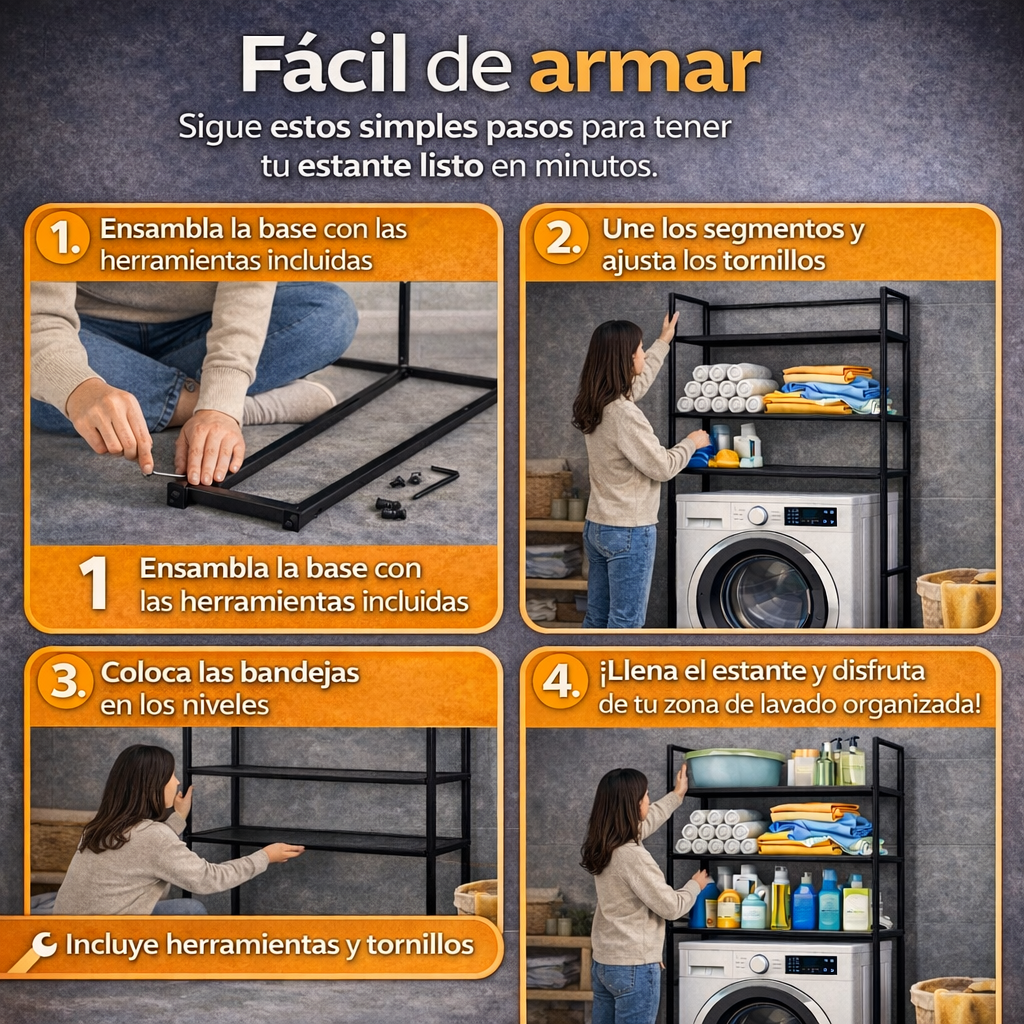 Fácil de armar

Sigue estos simples pasos para tener tu estante listo en minutos.

1. Ensambla la base con las herramientas incluidas

1 Ensambla la base con las herramientas incluidas

2. Une los segmentos y ajusta los tornillos

3. Coloca las bandejas en los niveles

Incluye herramientas y tornillos

4. ¡Llena el estante y disfruta de tu zona de lavado organizada!