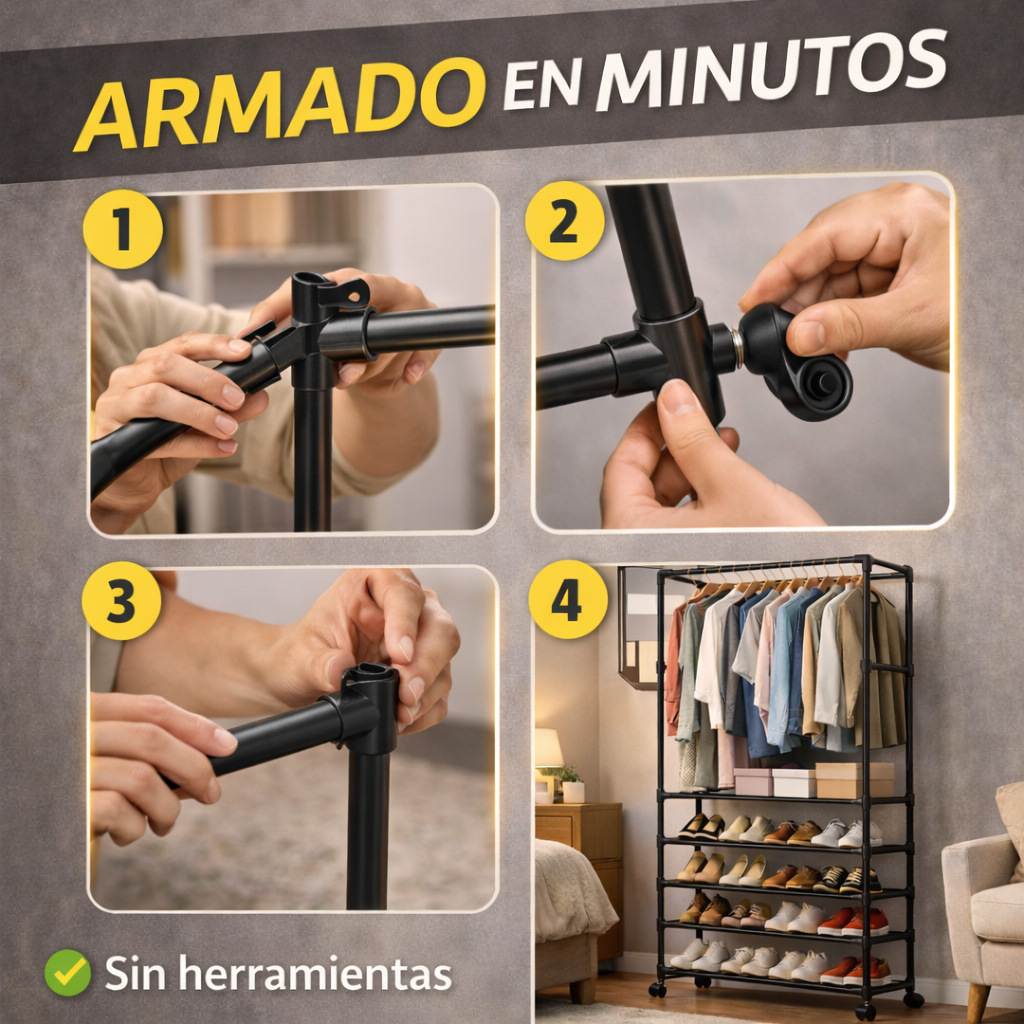 ARMADO EN MINUTOS

1

2

3

4

Sin herramientas