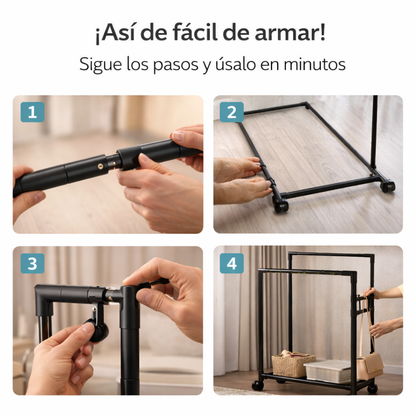 ¡Así de fácil de armar!

Sigue los pasos y úsalo en minutos

1

2

3

4