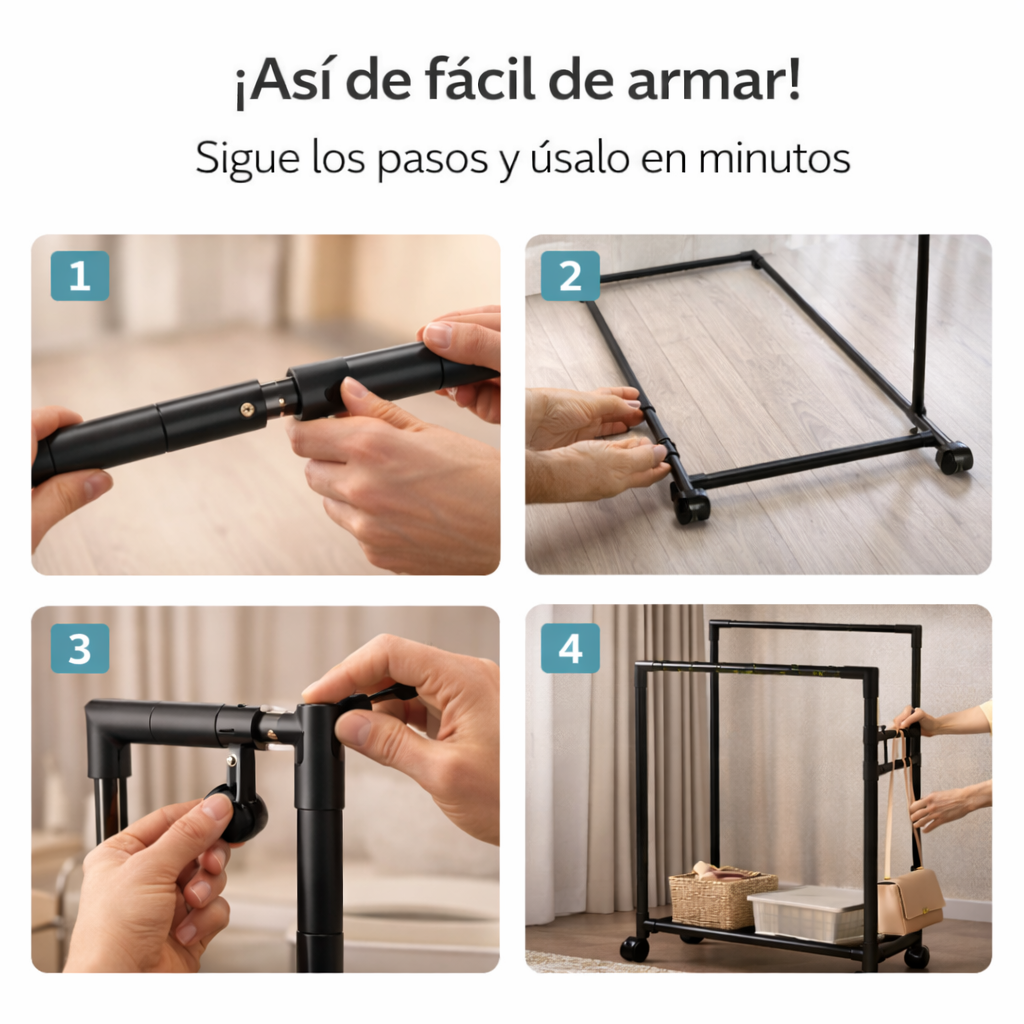 ¡Así de fácil de armar!

Sigue los pasos y úsalo en minutos

1

2

3

4