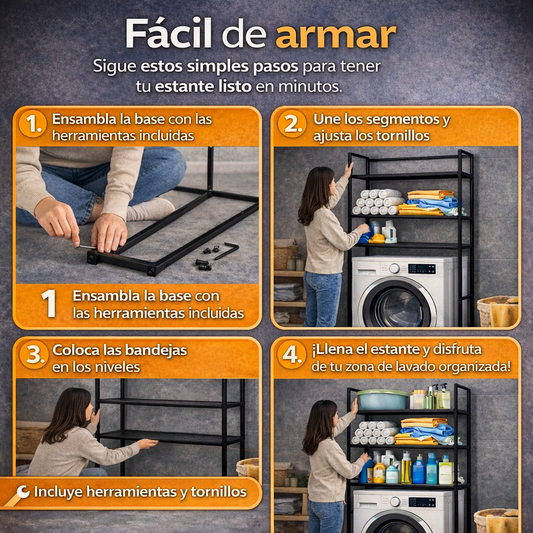 Fácil de armar

Sigue estos simples pasos para tener tu estante listo en minutos.

1. Ensambla la base con las herramientas incluidas

1 Ensambla la base con las herramientas incluidas

2. Une los segmentos y ajusta los tornillos

3. Coloca las bandejas en los niveles

Incluye herramientas y tornillos

4. ¡Llena el estante y disfruta de tu zona de lavado organizada!